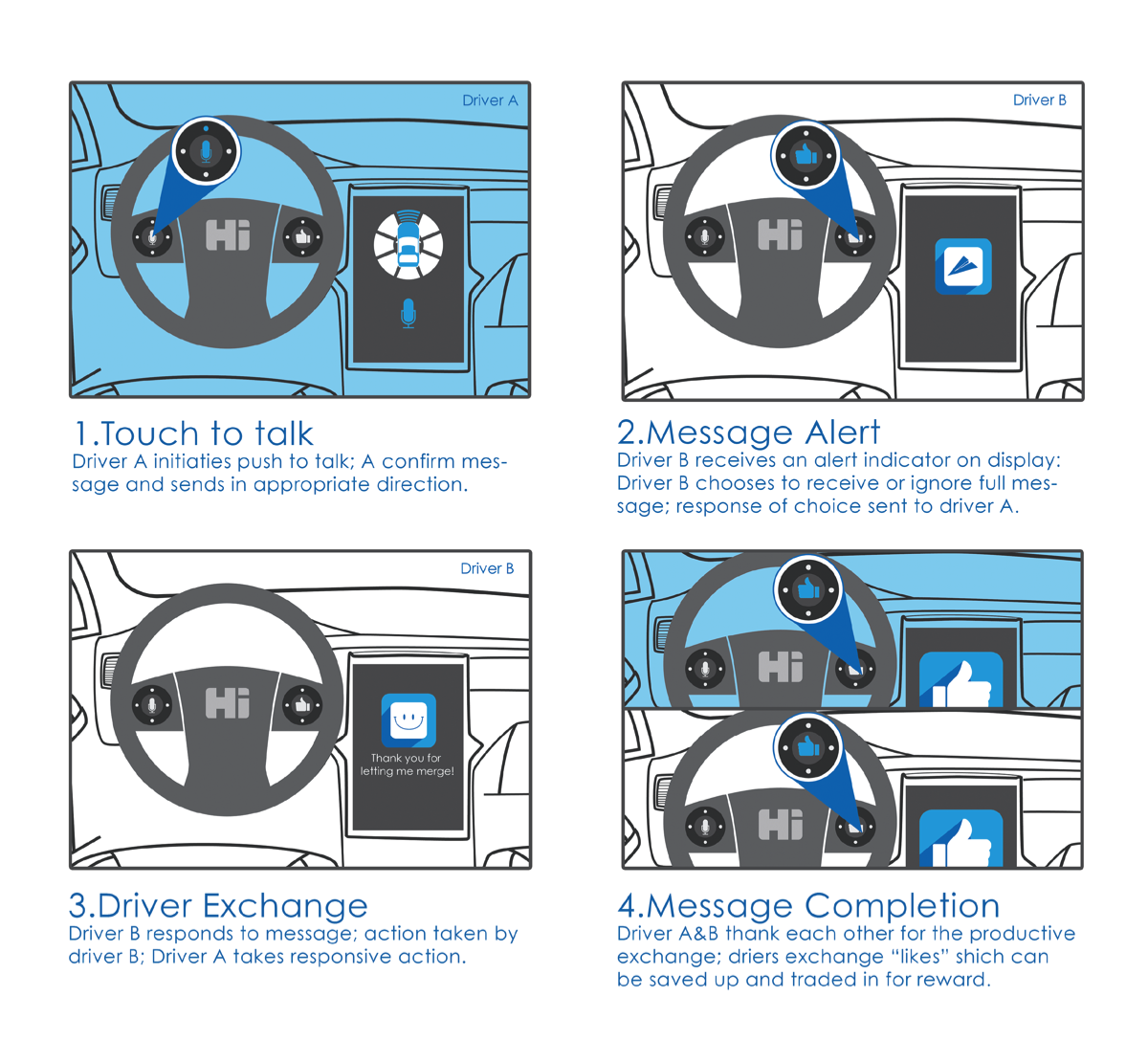 Driver A

Hi

1.Touch to talk
Driver A initiaties push to talk; A confirm message and sends in appropriate direction.

Driver B

Hi

2.Message Alert
Driver B receives an alert indicator on display: Driver B chooses to receive or ignore full message; response of choice sent to driver A.

Driver B

Hi

Thank you for letting me merge!

3.Driver Exchange
Driver B responds to message; action taken by driver B; Driver A takes responsive action.

Hi

Hi

4.Message Completion
Driver A&B thank each other for the productive exchange; driers exchange “likes” shich can be saved up and traded in for reward.